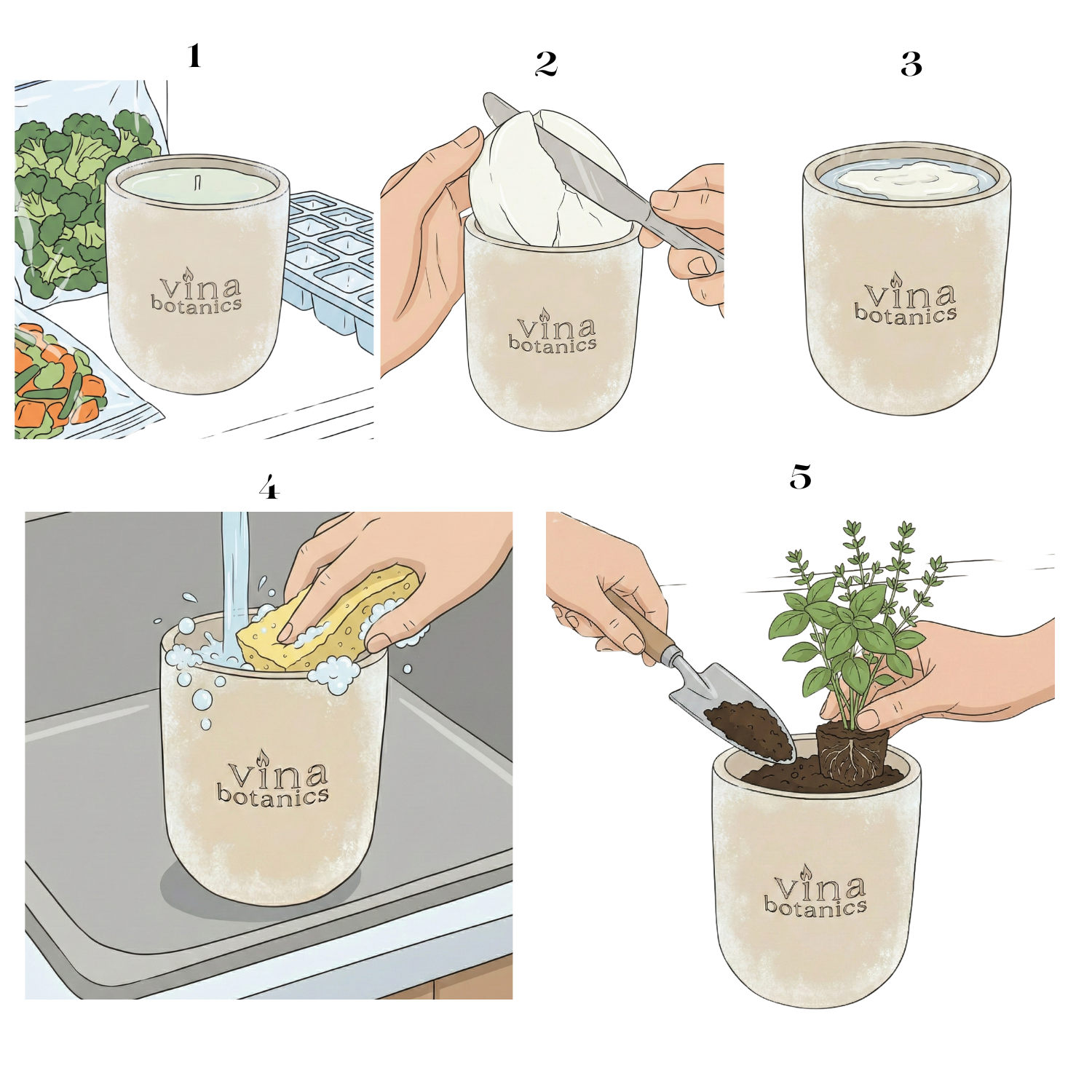 1

vina
botanics

2

vina
botanics

3

vina
botanics

4

vina
botanics

5

vina
botanics